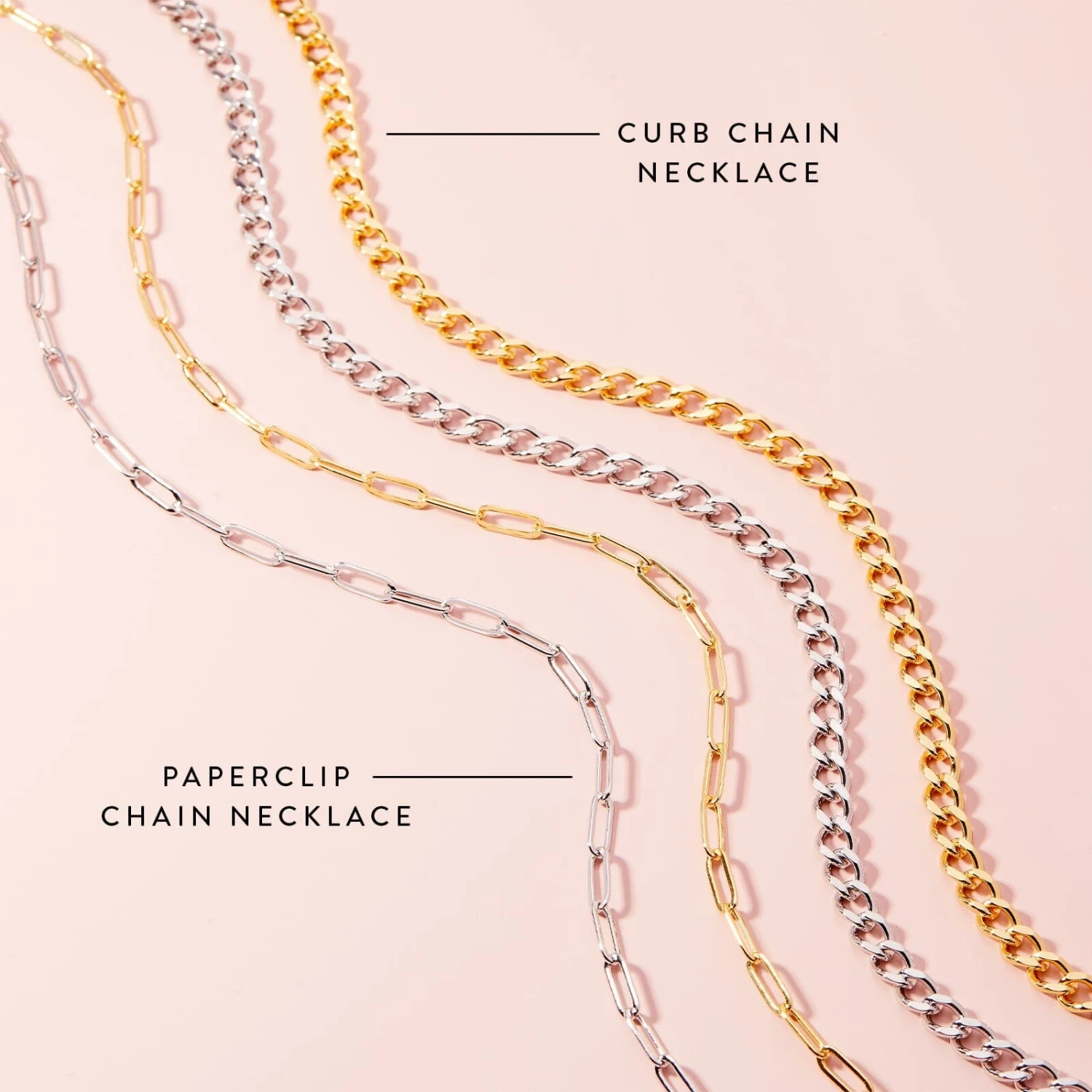 CURB CHAIN NECKLACE

PAPERCLIP CHAIN NECKLACE